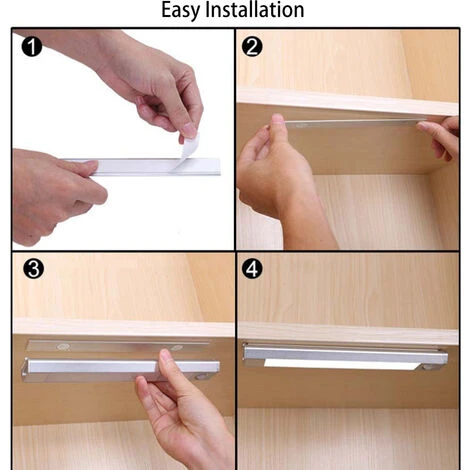 Easy Installation

1

2

3

4