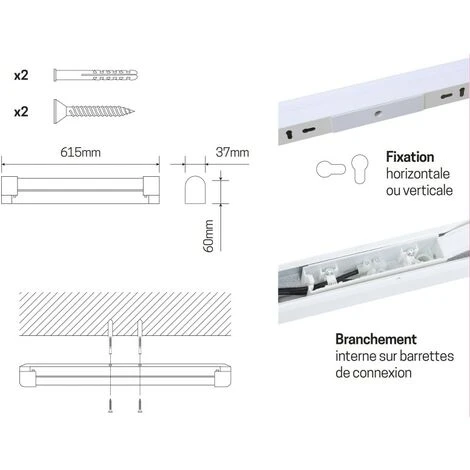 x2

x2

615mm

37mm

60mm

**Fixation**
horizontale
ou verticale

**Branchement**
interne sur barrettes
de connexion