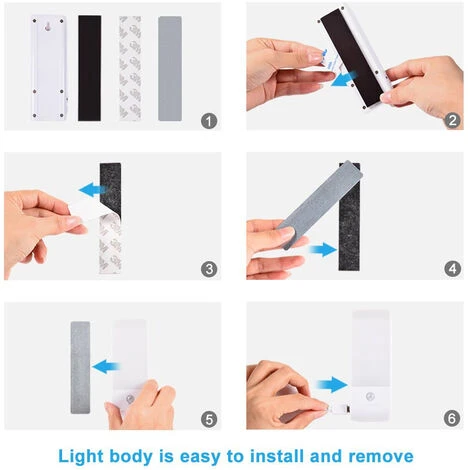 1

2

3

4

5

6

Light body is easy to install and remove