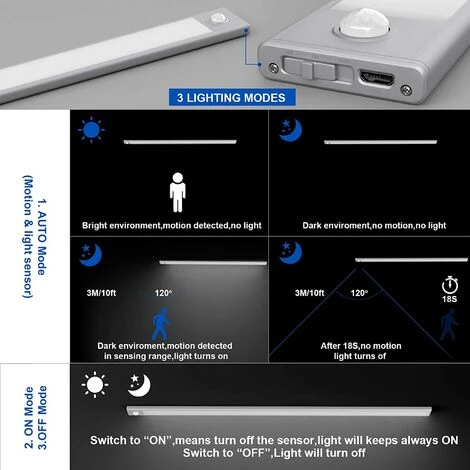 3 LIGHTING MODES

1. AUTO Mode
(Motion & light sensor)

Bright environment,motion detected,no light

Dark enviroment,no motion,no light

3M/10ft
120°

Dark enviroment,motion detected in sensing range,light turns on

3M/10ft
120°
18S

After 18S,no motion light turns of

2. ON Mode
3.OFF Mode

Switch to "ON",means turn off the sensor,light will keeps always ON
Switch to "OFF",Light will turn off