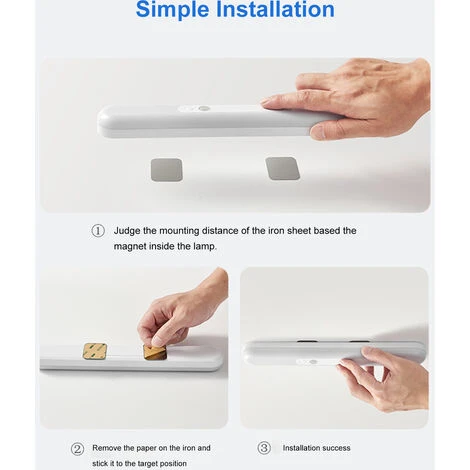 Simple Installation

① Judge the mounting distance of the iron sheet based the magnet inside the lamp.

② Remove the paper on the iron and stick it to the target position

③ Installation success