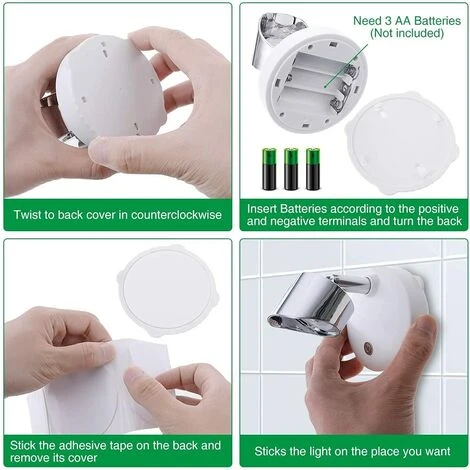 Twist to back cover in counterclockwise

Need 3 AA Batteries (Not included)

Insert Batteries according to the positive and negative terminals and turn the back

Stick the adhesive tape on the back and remove its cover

Sticks the light on the place you want