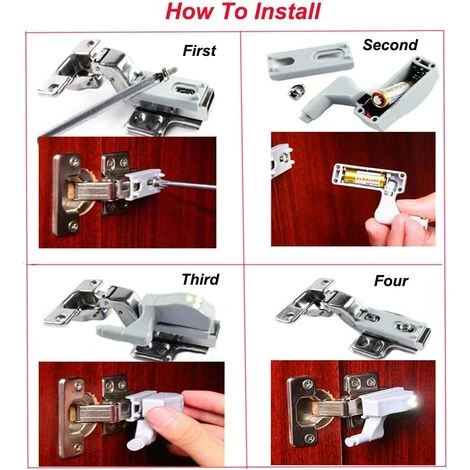 How To Install

First

Second

ALKALINE

Third

Four