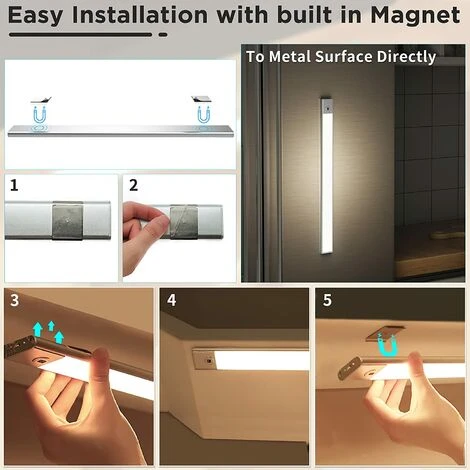 Easy Installation with built in Magnet

To Metal Surface Directly

1

2

3

4

5