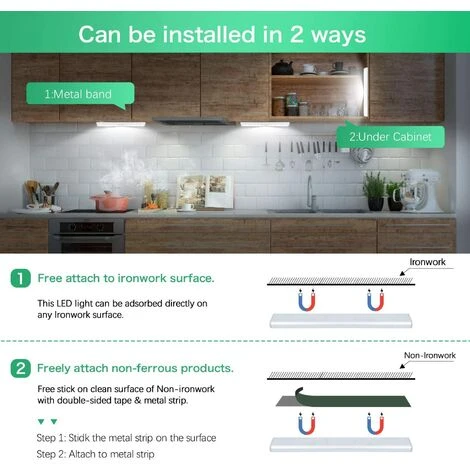 Can be installed in 2 ways

1:Metal band

2:Under Cabinet

1 Free attach to ironwork surface.

This LED light can be adsorbed directly on any Ironwork surface.

Ironwork

2 Freely attach non-ferrous products.

Free stick on clean surface of Non-ironwork with double-sided tape & metal strip.

Step 1: Stidk the metal strip on the surface

Step 2: Altach to metal strip

Non-Ironwork